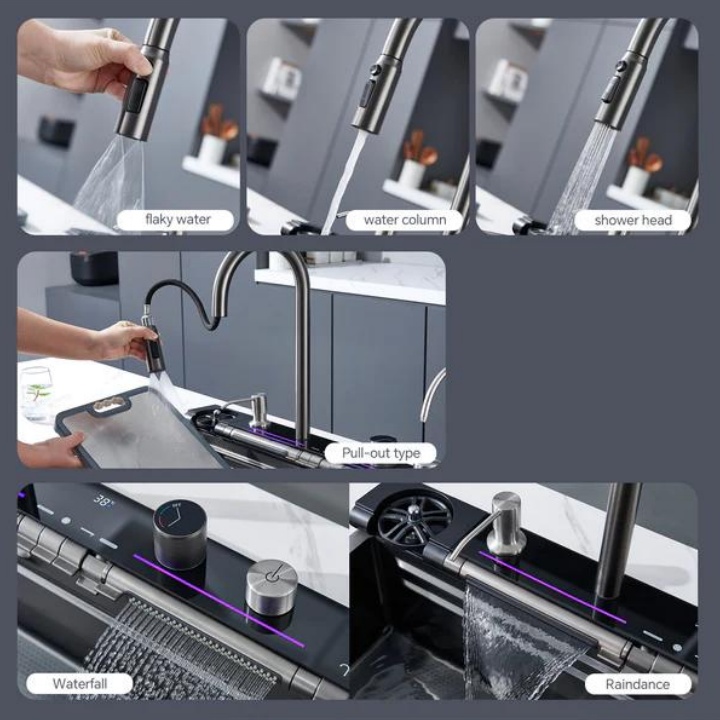 flaky water

water column

shower head

Pull-out type

38°

Waterfall

Raindance